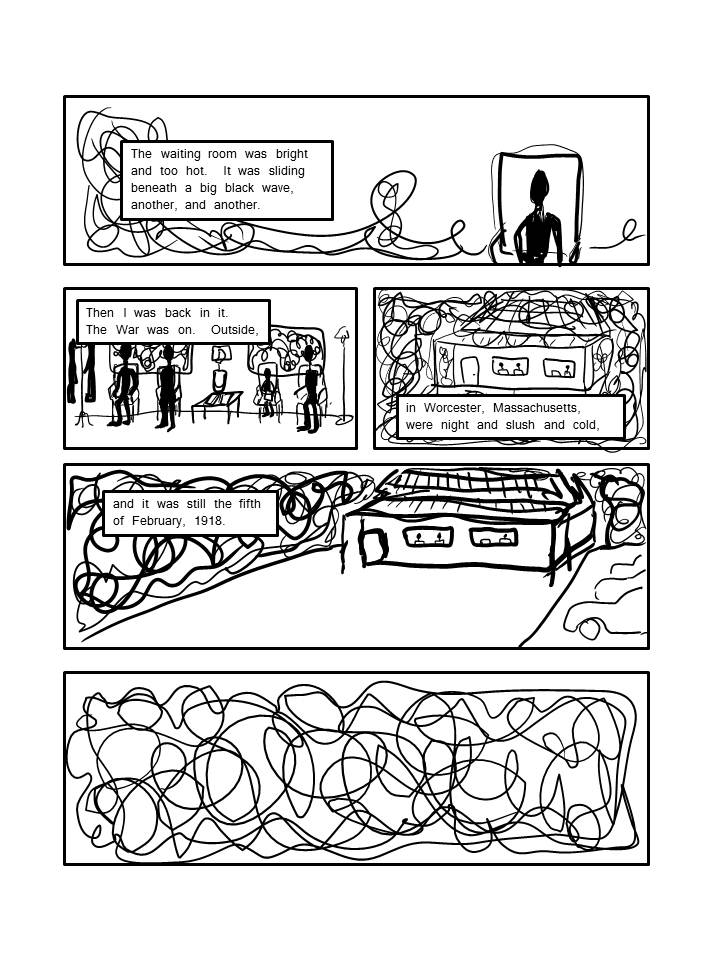 The waiting room was bright and too hot. It was sliding beneath a big black wave, another, and another.

Then I was back in it. The War was on. Outside,

in Worcester, Massachusetts, were night and slush and cold,

and it was still the fifth of February, 1918.