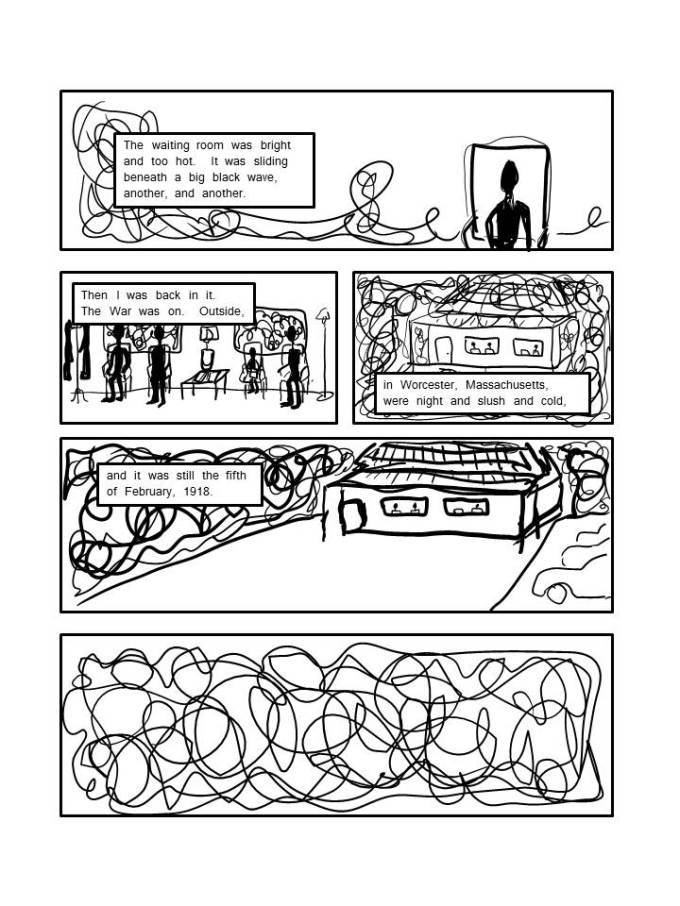 The waiting room was bright and too hot. It was sliding beneath a big black wave, another, and another.

Then I was back in it. The War was on. Outside,

in Worcester, Massachusetts, were night and slush and cold,

and it was still the fifth of February, 1918.