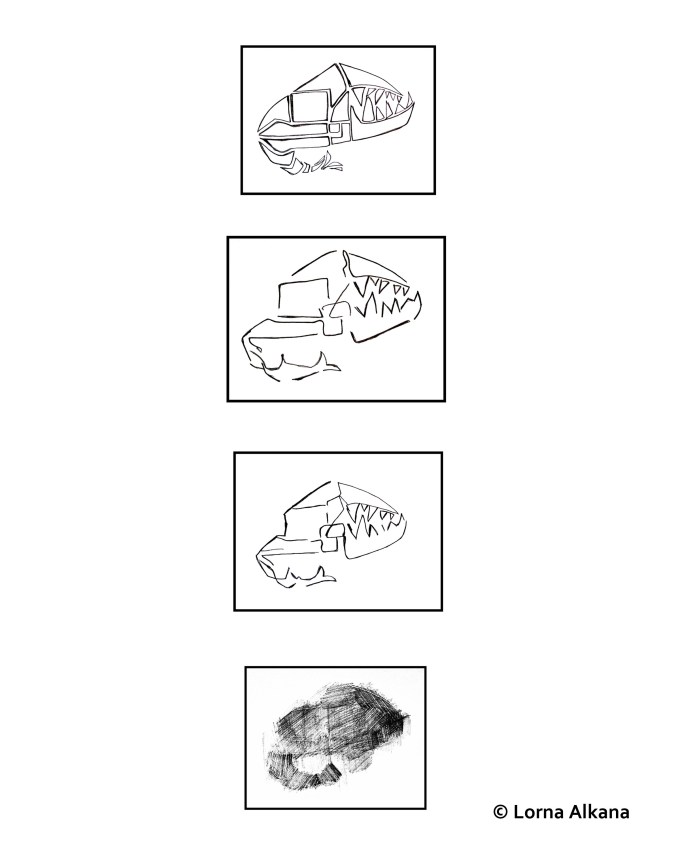 © Lorna Alkana