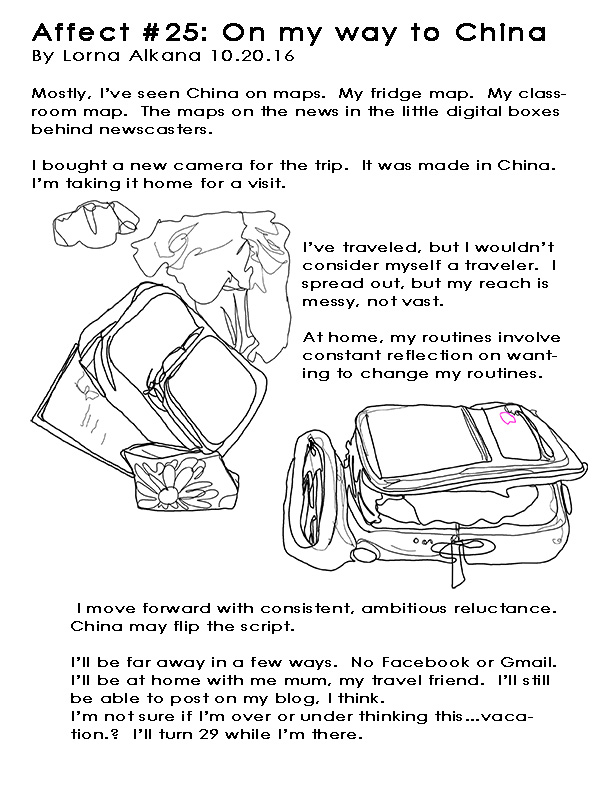 Affect #25: On my way to China
By Lorna Alkana 10.20.16

Mostly, I've seen China on maps. My fridge map. My classroom map. The maps on the news in the little digital boxes behind newscasters.

I bought a new camera for the trip. It was made in China. I'm taking it home for a visit.

I've traveled, but I wouldn't consider myself a traveler. I spread out, but my reach is messy, not vast.

At home, my routines involve constant reflection on wanting to change my routines.

I move forward with consistent, ambitious reluctance. China may flip the script.

I'll be far away in a few ways. No Facebook or Gmail. I'll be at home with me mum, my travel friend. I'll still be able to post on my blog, I think.
I'm not sure if I'm over or under thinking this...vacation.? I'll turn 29 while I'm there.