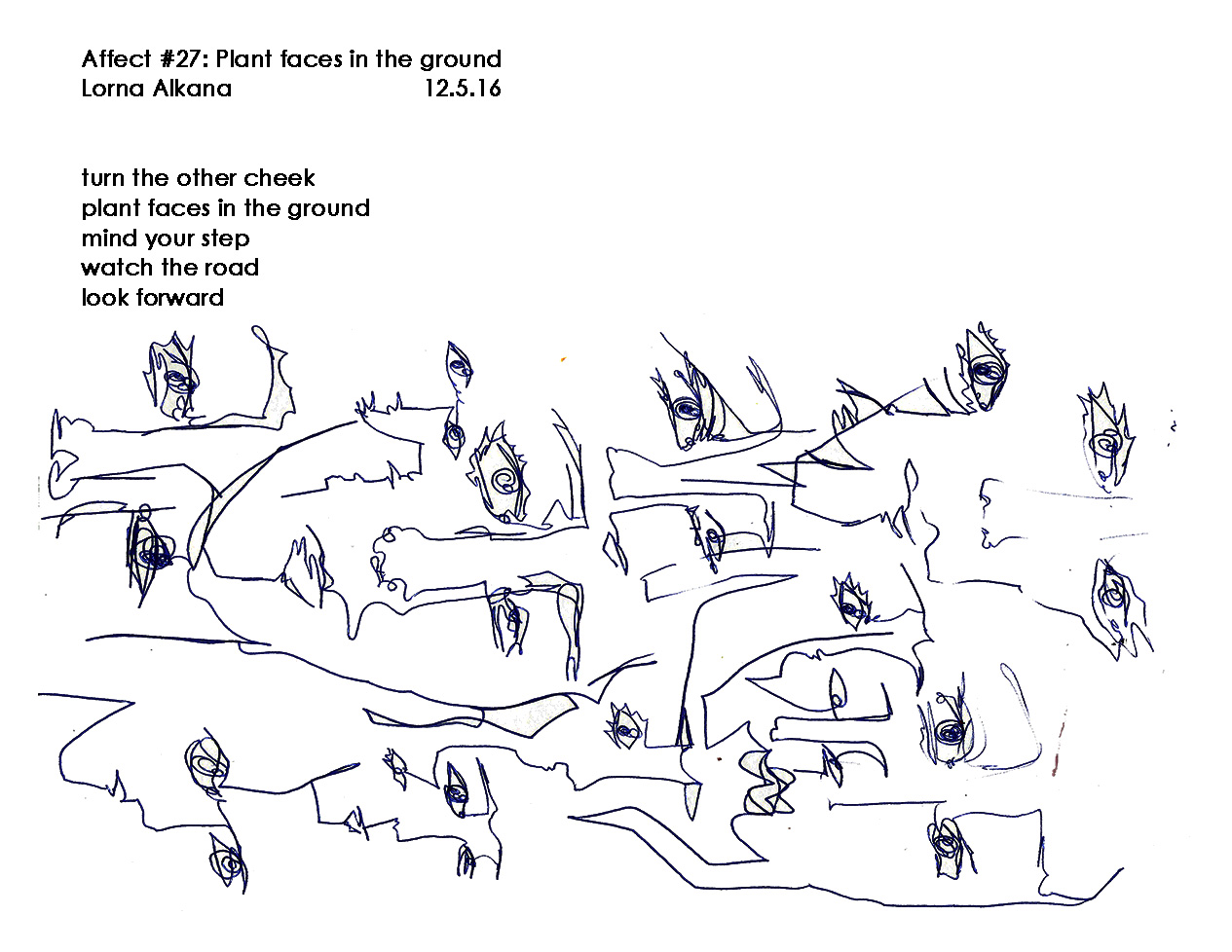 Affect #27: Plant faces in the ground
Lorna Alkana 12.5.16

turn the other cheek
plant faces in the ground
mind your step
watch the road
look forward