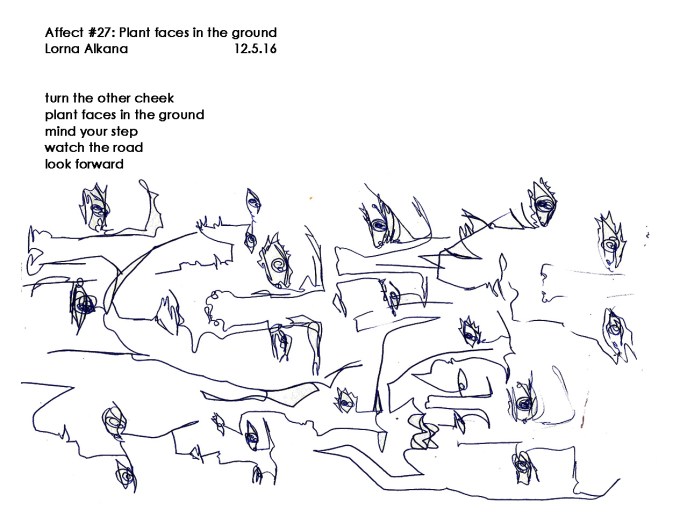 Affect #27: Plant faces in the ground
Lorna Alkana 12.5.16

turn the other cheek
plant faces in the ground
mind your step
watch the road
look forward